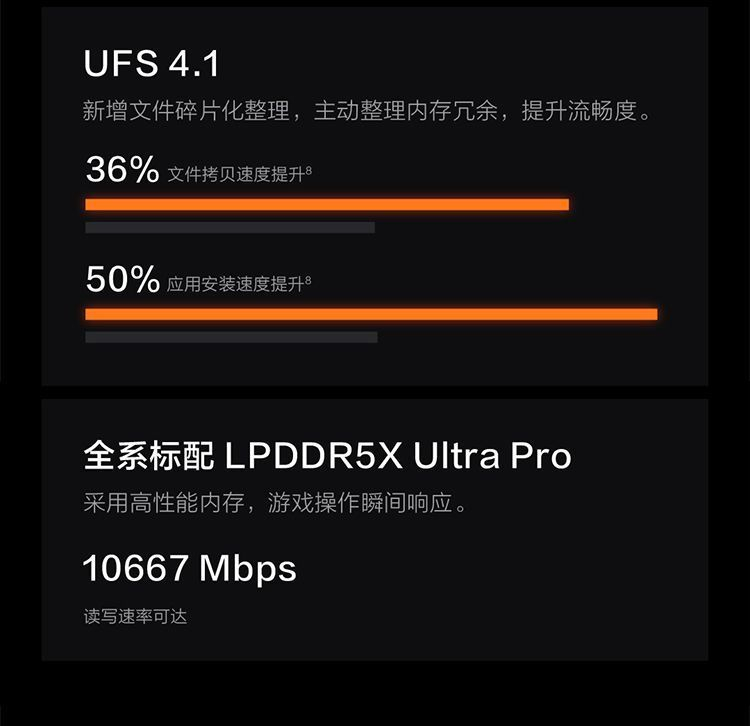 UFS 4.1

新增文件碎片化整理，主动整理内存冗余，提升流畅度。

36% 文件拷贝速度提升$^8$

50% 应用安装速度提升$^8$

全系标配 LPDDR5X Ultra Pro

采用高性能内存，游戏操作瞬间响应。

10667 Mbps

读写速率可达